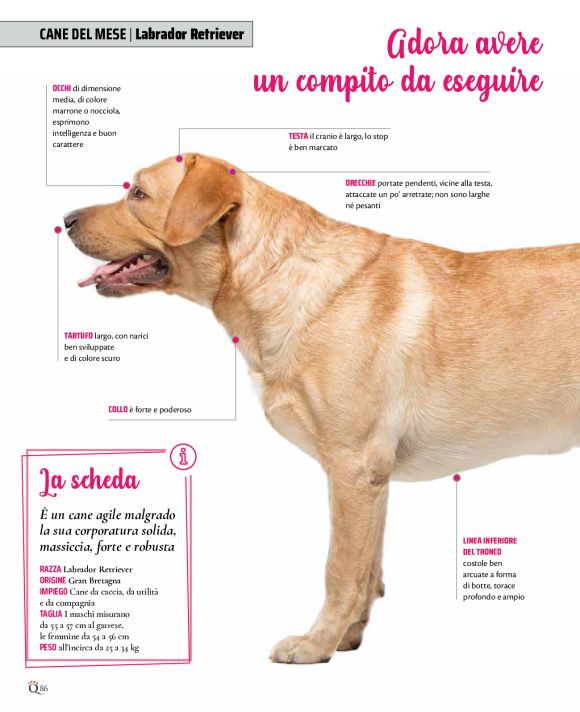 CANE DEL MESE | Labrador Retriever

Adora avere un compito da eseguire

OCCHI di dimensione media, di colore marrone o nocciola, esprimono intelligenza e buon carattere

TESTA il cranio è largo, lo stop è ben marcato

ORECCHIE portate pendenti, vicine alla testa, attaccate un po' arretrate; non sono larghe né pesanti

TARTUFO largo, con narici ben sviluppate e di colore scuro

COLLO è forte e poderoso

LINEA INFERIORE DEL TRONCO costole ben arcuate a forma di botte, torace profondo e ampio

La scheda

È un cane agile malgrado la sua corporatura solida, massiccia, forte e robusta

RAZZA Labrador Retriever
ORIGINE Gran Bretagna
IMPIEGO Cane da caccia, da utilità e da compagnia
TAGLIA I maschi misurano da 55 a 57 cm al garrese, le femmine da 54 a 56 cm
PESO all'incirca da 25 a 34 kg

Q 86