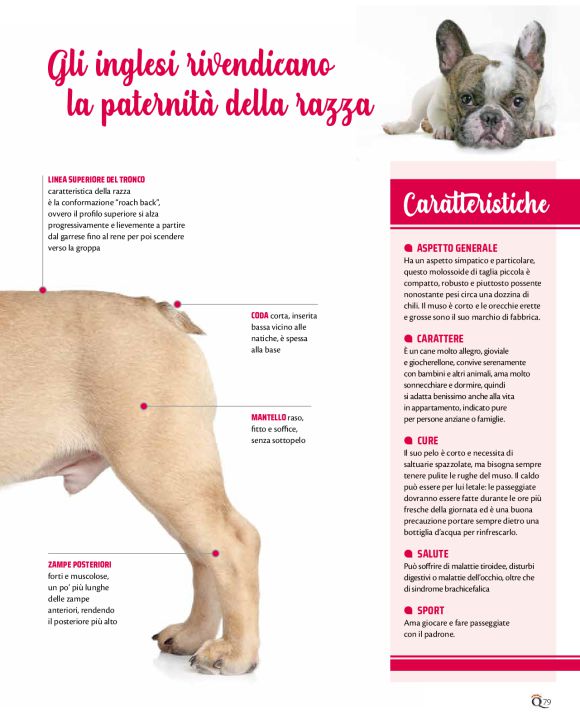 Gli inglesi rivendicano la paternità della razza

LINEA SUPERIORE DEL TRONCO caratteristica della razza è la conformazione "roach back", ovvero il profilo superiore si alza progressivamente e lievemente a partire dal garrese fino al rene per poi scendere verso la groppa

CODA corta, inserita bassa vicino alle natiche, è spessa alla base

MANTELLO raso, fitto e soffice, senza sottopelo

ZAMPE POSTERIORI forti e muscolose, un po' più lunghe delle zampe anteriori, rendendo il posteriore più alto

Caratteristiche

ASPETTO GENERALE
Ha un aspetto simpatico e particolare, questo molossoide di taglia piccola è compatto, robusto e piuttosto possente nonostante pesi circa una dozzina di chili. Il muso è corto e le orecchie erette e grosse sono il suo marchio di fabbrica.

CARATTERE
È un cane molto allegro, gioviale e giocherellone, convive serenamente con bambini e altri animali, ama molto sonnecchiare e dormire, quindi si adatta benissimo anche alla vita in appartamento, indicato pure per persone anziane o famiglie.

CURE
Il suo pelo è corto e necessita di saltuarie spazzolate, ma bisogna sempre tenere pulite le rughe del muso. Il caldo può essere per lui letale: le passeggiate dovranno essere fatte durante le ore più fresche della giornata ed è una buona precauzione portare sempre dietro una bottiglia d'acqua per rinfrescarlo.

SALUTE
Può soffrire di malattie tiroidee, disturbi digestivi o malattie dell'occhio, oltre che di sindrome brachicefalica

SPORT
Ama giocare e fare passeggiate con il padrone.

Q79