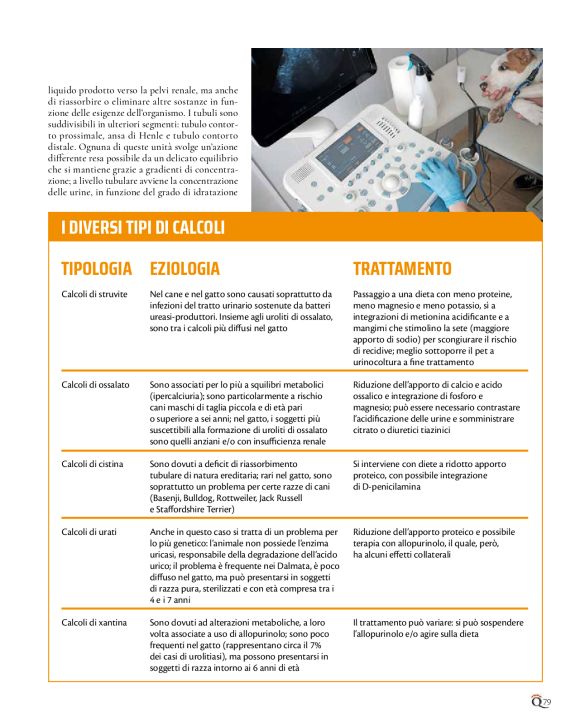 liquido prodotto verso la pelvi renale, ma anche di riassorbire o eliminare altre sostanze in funzione delle esigenze dell'organismo. I tubuli sono suddivisibili in ulteriori segmenti: tubulo contorto prossimale, ansa di Henle e tubulo contorto distale. Ognuna di queste unità svolge un'azione differente resa possibile da un delicato equilibrio che si mantiene grazie a gradienti di concentrazione; a livello tubulare avviene la concentrazione delle urine, in funzione del grado di idratazione

I DIVERSI TIPI DI CALCOLI

| TIPOLOGIA | EZIOLOGIA | TRATTAMENTO |
|---|---|---|
| Calcoli di struvite | Nel cane e nel gatto sono causati soprattutto da infezioni del tratto urinario sostenute da batteri ureasi-produttori. Insieme agli uroliti di ossalato, sono tra i calcoli più diffusi nel gatto | Passaggio a una dieta con meno proteine, meno magnesio e meno potassio, si a integrazioni di metionina acidificante e a mangimi che stimolino la sete (maggiore apporto di sodio) per scongiurare il rischio di recidive; meglio sottoporre il pet a urinocoltura a fine trattamento |
| Calcoli di ossalato | Sono associati per lo più a squilibri metabolici (ipercalciuria); sono particolarmente a rischio cani maschi di taglia piccola e di età pari o superiore a sei anni; nel gatto, i soggetti più suscettibili alla formazione di uroliti di ossalato sono quelli anziani e/o con insufficienza renale | Riduzione dell'apporto di calcio e acido ossalico e integrazione di fosforo e magnesio; può essere necessario contrastare l'acidificazione delle urine e somministrare citrato o diuretici tiazinici |
| Calcoli di cistina | Sono dovuti a deficit di riassorbimento tubulare di natura ereditaria; rari nel gatto, sono soprattutto un problema per certe razze di cani (Basenji, Bulldog, Rottweiler, Jack Russell e Staffordshire Terrier) | Si interviene con diete a ridotto apporto proteico, con possibile integrazione di D-penicilamina |
| Calcoli di urati | Anche in questo caso si tratta di un problema per lo più genetico: l'animale non possiede l'enzima uricasi, responsabile della degradazione dell'acido urico; il problema è frequente nei Dalmata, è poco diffuso nel gatto, ma può presentarsi in soggetti di razza pura, sterilizzati e con età compresa tra i 4 e i 7 anni | Riduzione dell'apporto proteico e possibile terapia con allopurinolo, il quale, però, ha alcuni effetti collaterali |
| Calcoli di xantina | Sono dovuti ad alterazioni metaboliche, a loro volta associate a uso di allopurinolo; sono poco frequenti nel gatto (rappresentano circa il 7% dei casi di urolitiasi), ma possono presentarsi in soggetti di razza intorno ai 6 anni di età | Il trattamento può variare: si può sospendere l'allopurinolo e/o agire sulla dieta |

Q 79