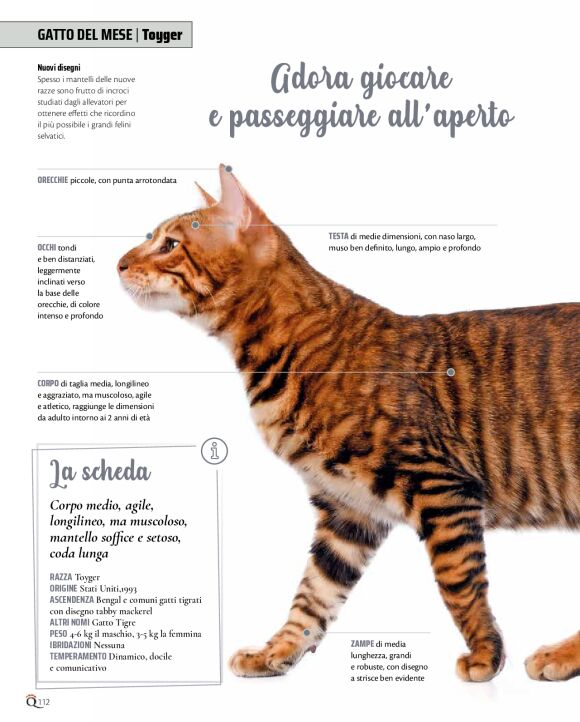 GATTO DEL MESE | Toyger

Nuovi disegni
Spesso i mantelli delle nuove razze sono frutto di incroci studiati dagli allevatori per ottenere effetti che ricordino il più possibile i grandi felini selvatici.

Adora giocare e passeggiare all'aperto

ORECCHIE piccole, con punta arrotondata

TESTA di medie dimensioni, con naso largo, muso ben definito, lungo, ampio e profondo

OCCHI tondi e ben distanziati, leggermente inclinati verso la base delle orecchie, di colore intenso e profondo

CORPO di taglia media, longilineo e aggraziato, ma muscoloso, agile e atletico, raggiunge le dimensioni da adulto intorno ai 2 anni di età

La scheda

Corpo medio, agile, longilineo, ma muscoloso, mantello soffice e setoso, coda lunga

RAZZA Toyger
ORIGINE Stati Uniti,1993
ASCENDENZA Bengal e comuni gatti tigrati con disegno tabby mackerel
ALTRI NOMI Gatto Tigre
PESO 4-6 kg il maschio, 3-5 kg la femmina
IBRIDAZIONI Nessuna
TEMPERAMENTO Dinamico, docile e comunicativo

ZAMPE di media lunghezza, grandi e robuste, con disegno a strisce ben evidente

Q 112